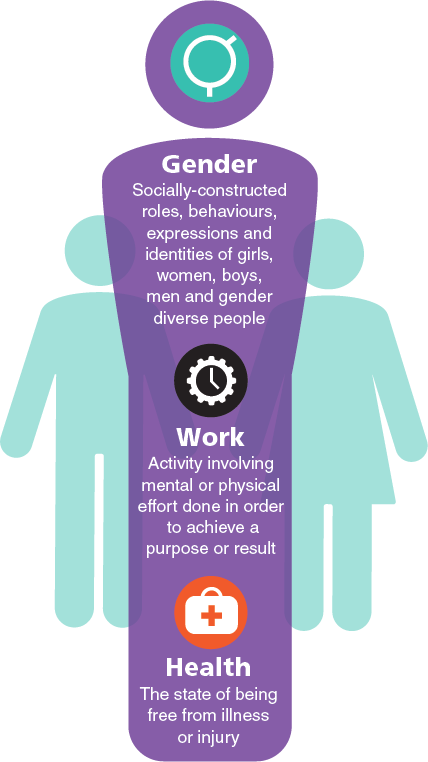 Gender
Socially-constructed roles, behaviours, expressions and identities of girls, women, boys, men and gender diverse people

Work
Activity involving mental or physical effort done in order to achieve a purpose or result

Health
The state of being free from illness or injury